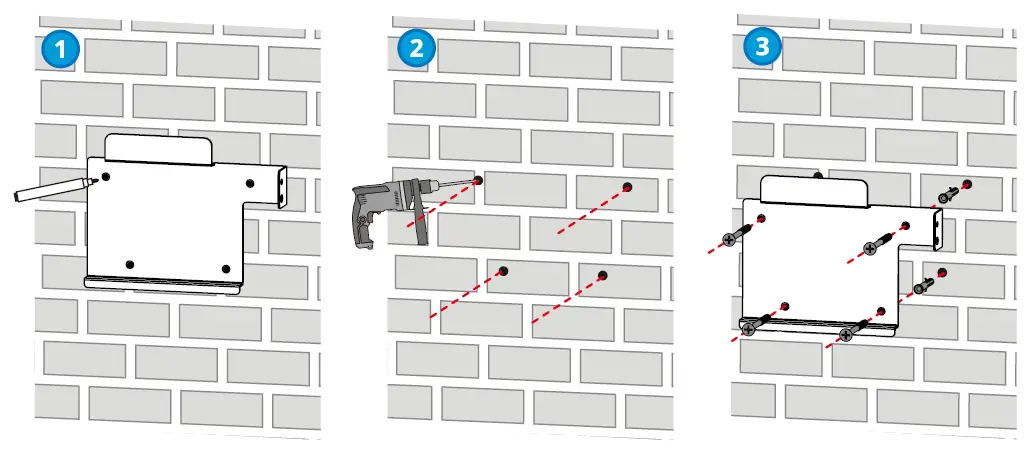 1

2

3