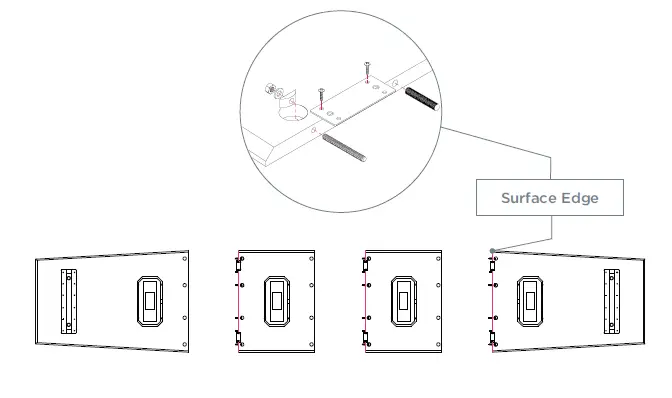 Surface Edge