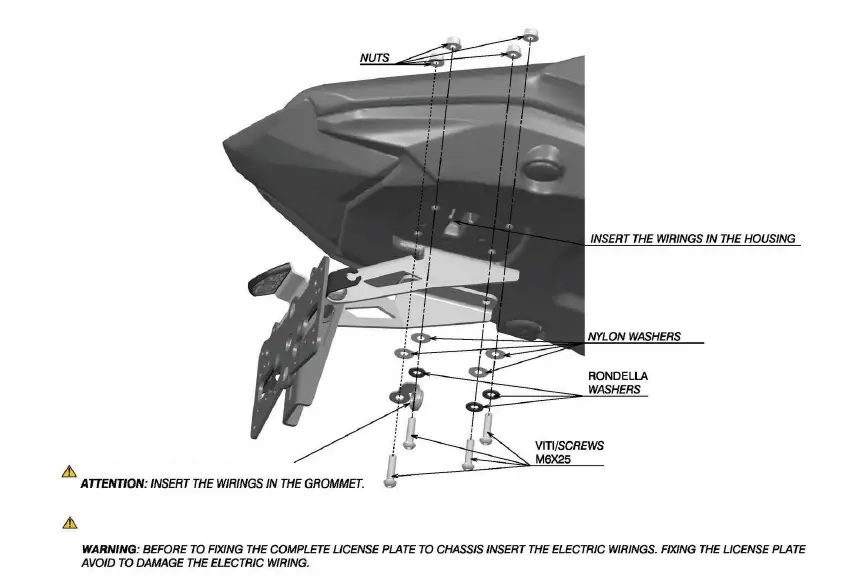 NUTS

INSERT THE WIRINGS IN THE HOUSING

NYLON WASHERS

RONDELLA
WASHERS

VITI/SCREWS
M6X25

ATTENTION: INSERT THE WIRINGS IN THE GROMMET.

WARNING: BEFORE TO FIXING THE COMPLETE LICENSE PLATE TO CHASSIS INSERT THE ELECTRIC WIRINGS. FIXING THE LICENSE PLATE AVOID TO DAMAGE THE ELECTRIC WIRING.