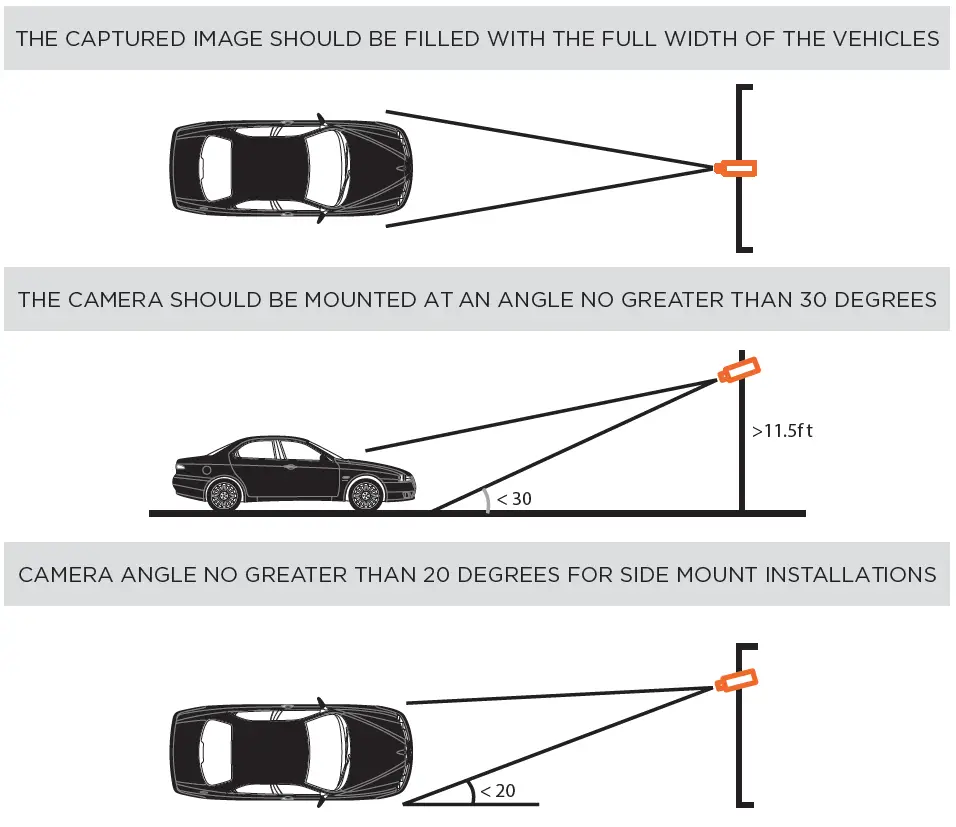 THE CAPTURED IMAGE SHOULD BE FILLED WITH THE FULL WIDTH OF THE VEHICLES

THE CAMERA SHOULD BE MOUNTED AT AN ANGLE NO GREATER THAN 30 DEGREES

>11.5ft

< 30

CAMERA ANGLE NO GREATER THAN 20 DEGREES FOR SIDE MOUNT INSTALLATIONS

< 20