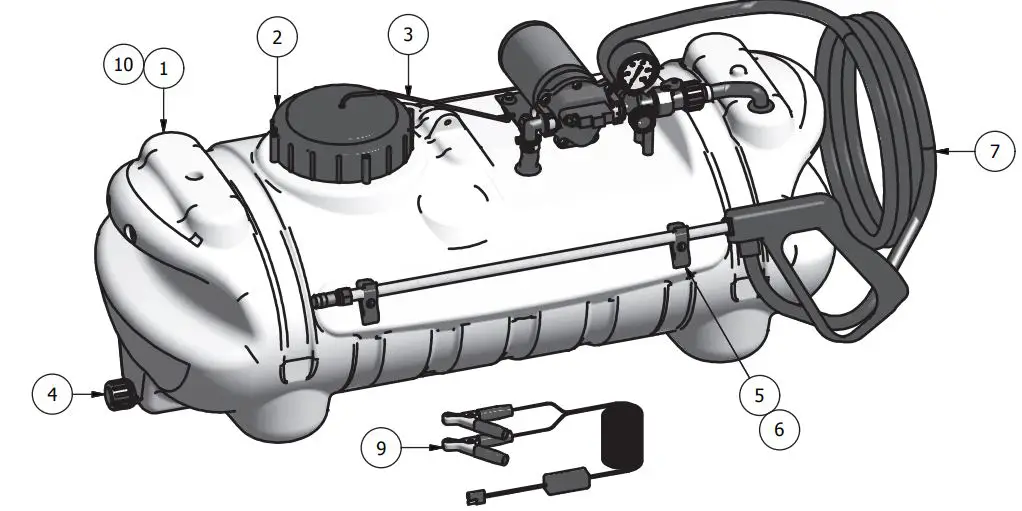 10
1
2
3
7
4
5
6
9