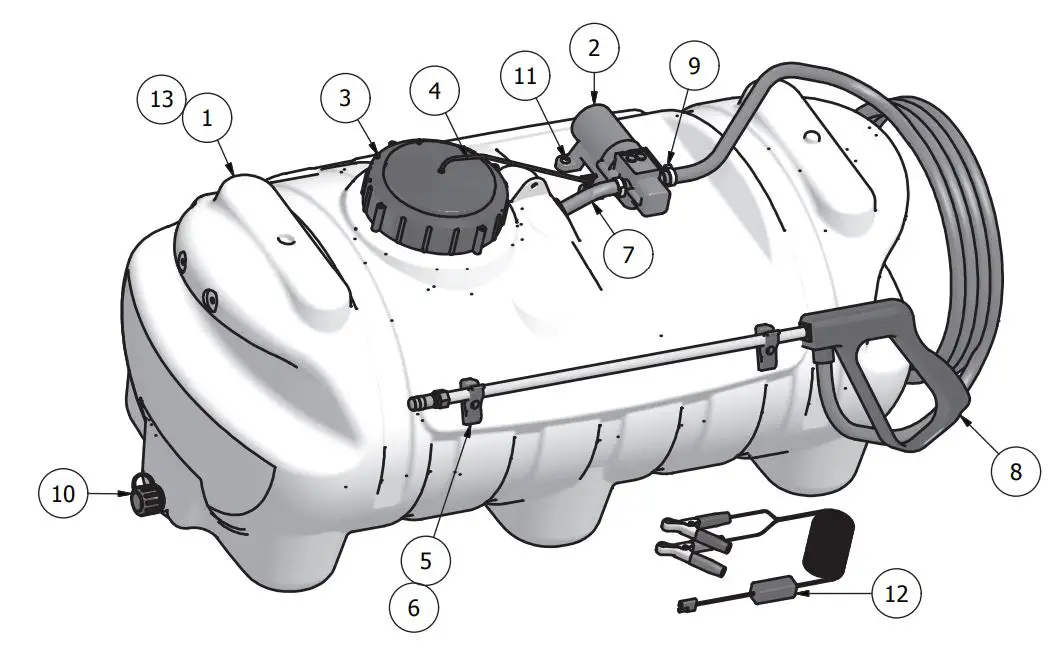 13
1
3
4
11
2
9
7
8
10
5
6
12