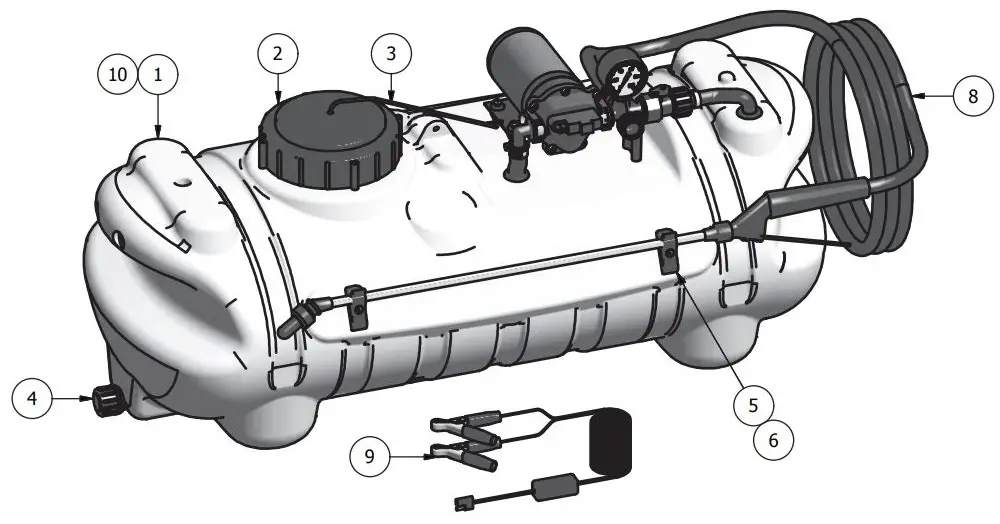 10
1
2
3
8
4
5
6
9