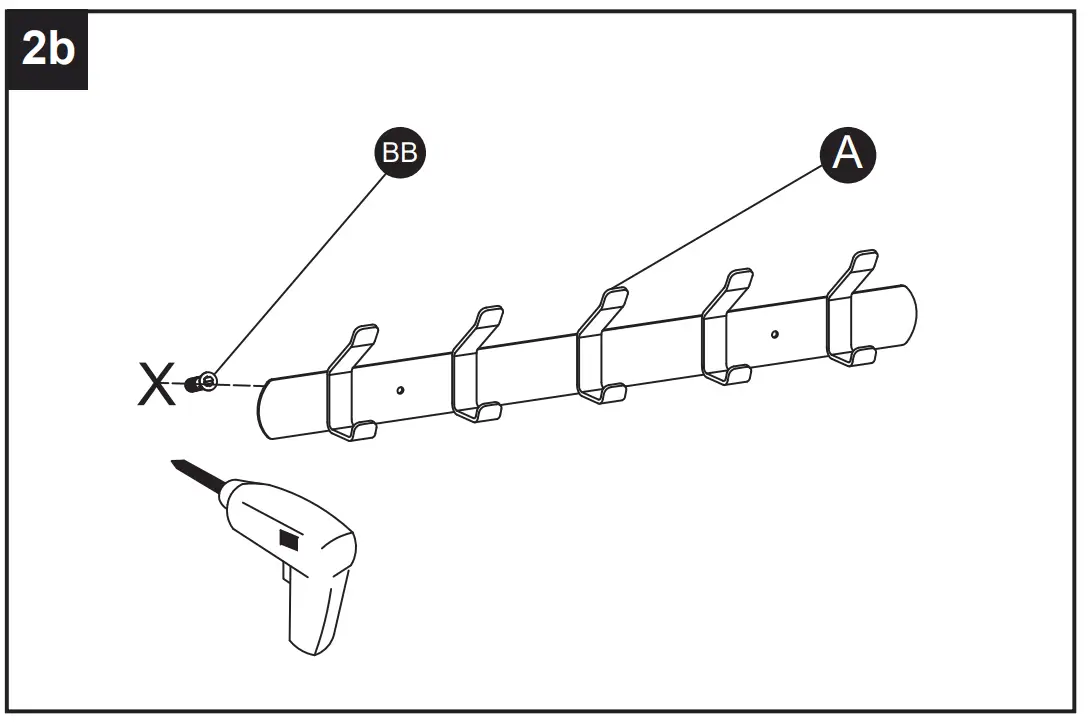 2b

BB

A

X