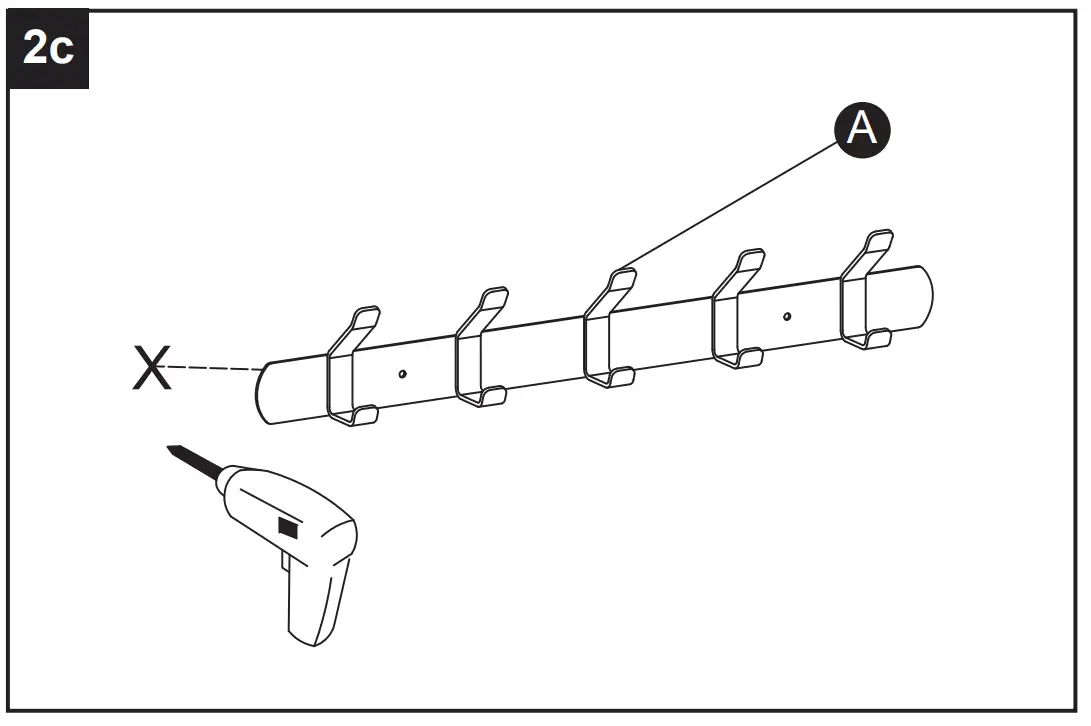 2c

A

X