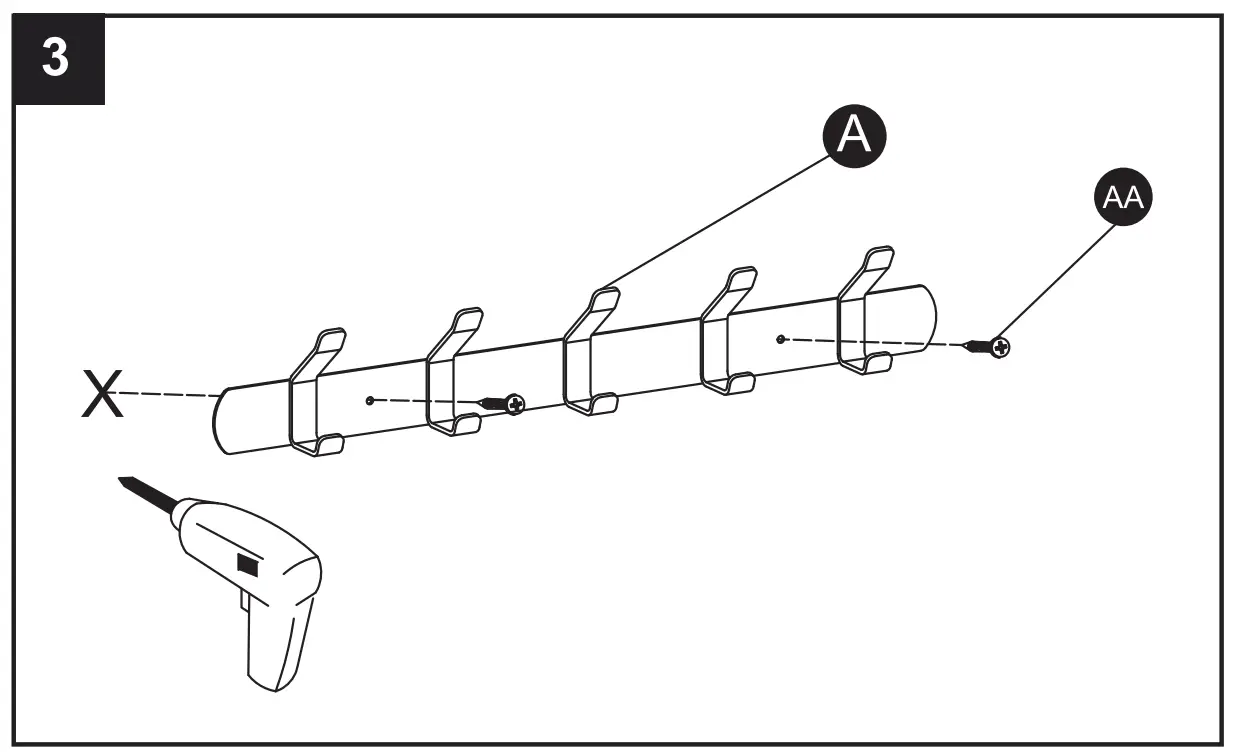 3

A

AA

X