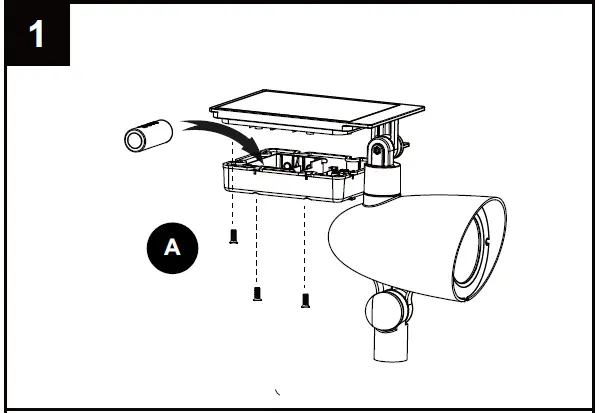 1

A