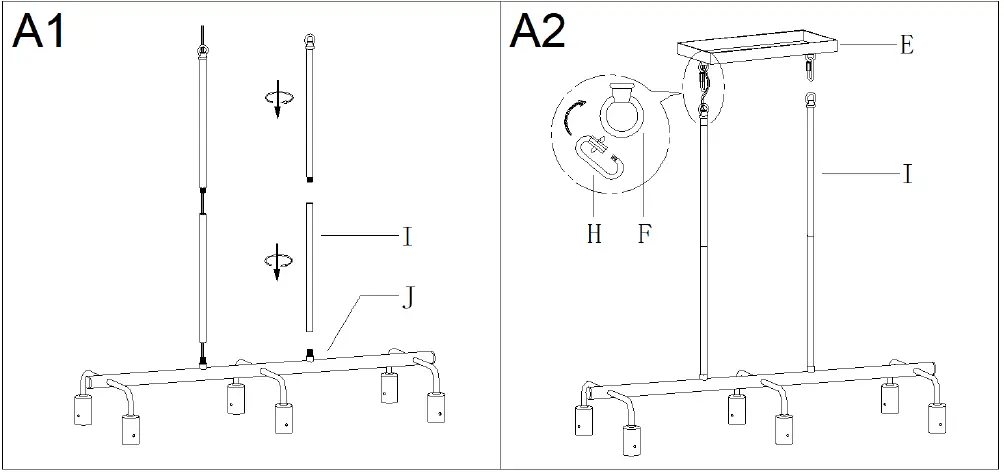 A1

I

J

A2

E

I

H

F