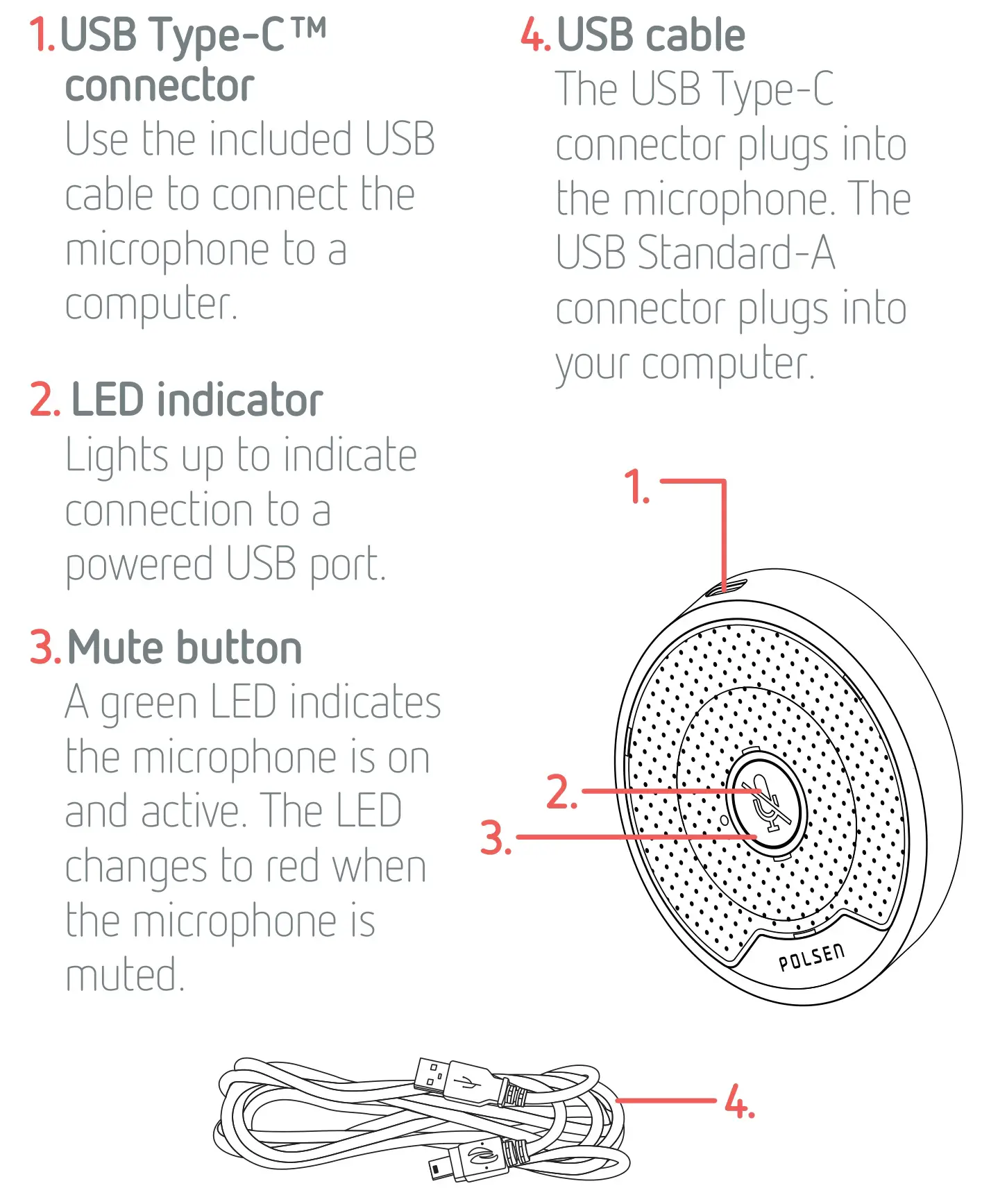 1. USB Type-C™ connector
Use the included USB cable to connect the microphone to a computer.

2. LED indicator
Lights up to indicate connection to a powered USB port.

3. Mute button
A green LED indicates the microphone is on and active. The LED changes to red when the microphone is muted.

4. USB cable
The USB Type-C connector plugs into the microphone. The USB Standard-A connector plugs into your computer.

1.

2.

3.

POLSEN

4.