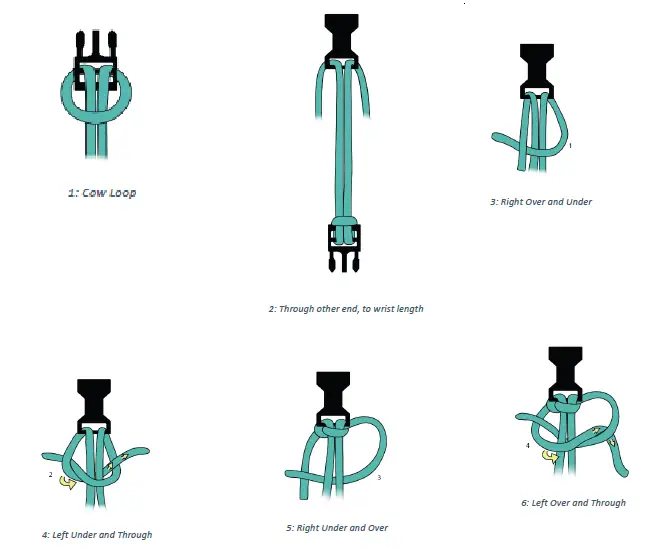 1: Cow Loop

2: Through other end, to wrist length

1

3: Right Over and Under

2

4: Left Under and Through

3

5: Right Under and Over

4

6: Left Over and Through