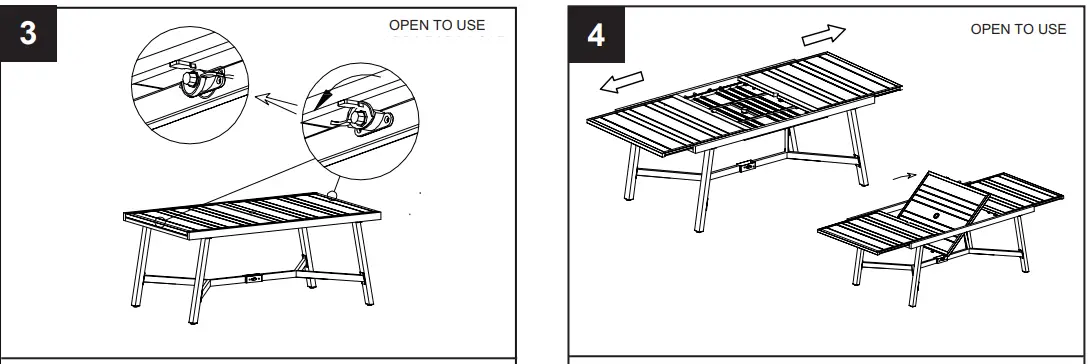 3

OPEN TO USE

4

OPEN TO USE