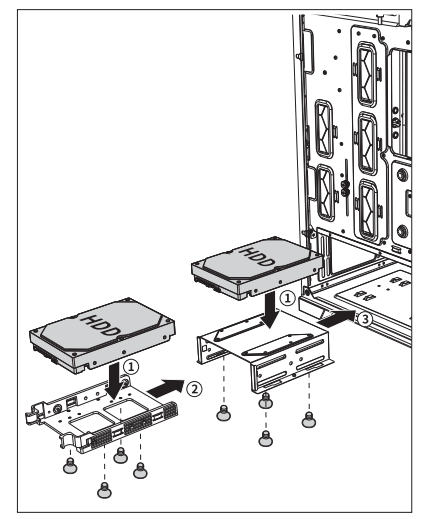 HDD
①
③
HDD
①
②