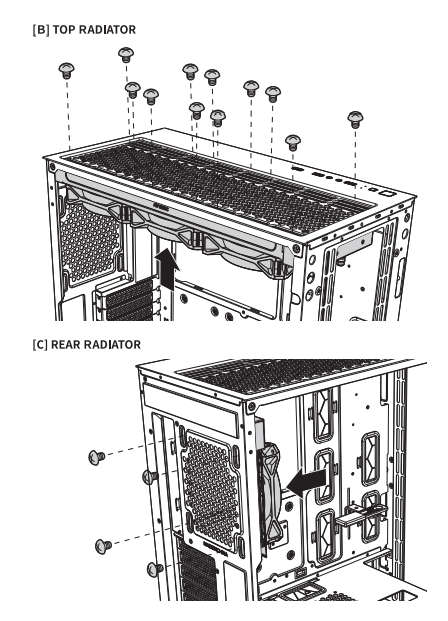 [B] TOP RADIATOR

[C] REAR RADIATOR