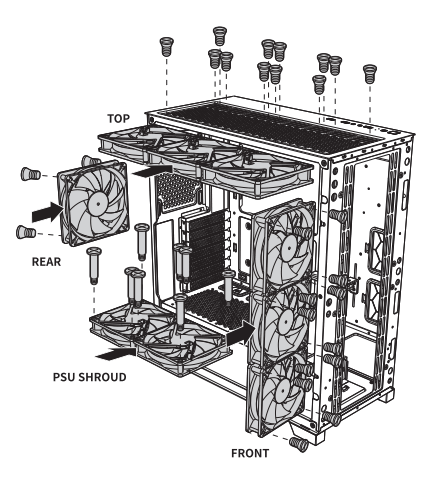 TOP

REAR

PSU SHROUD

FRONT