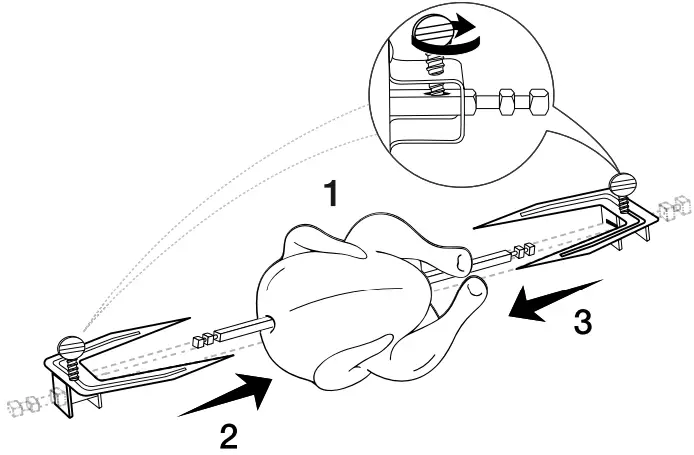 1

2

3