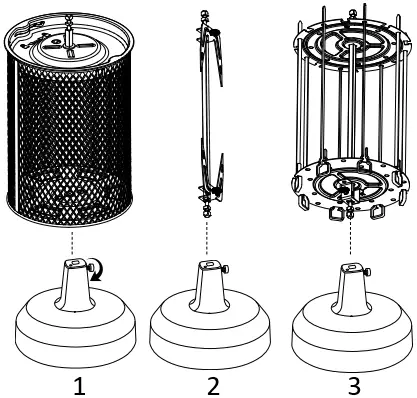 1
2
3