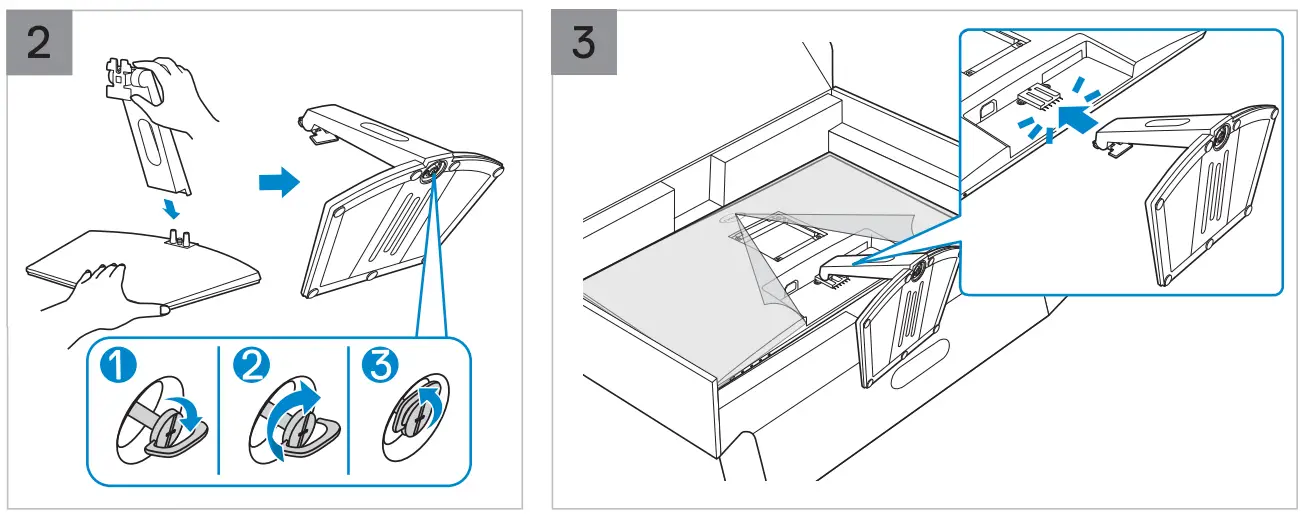 2

1

2

3

3