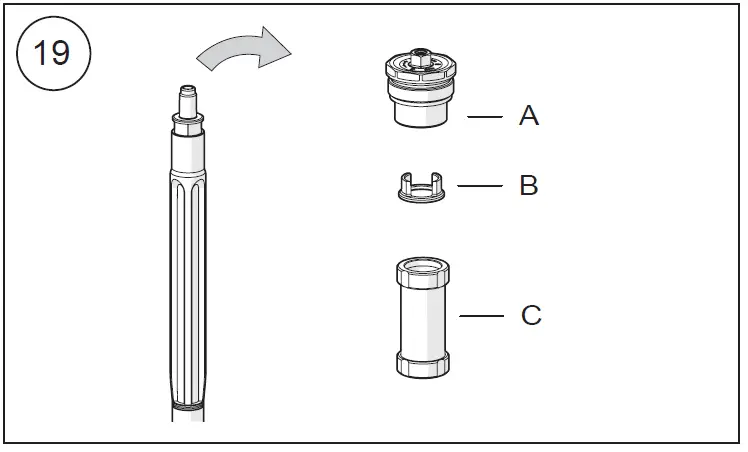 19

A

B

C