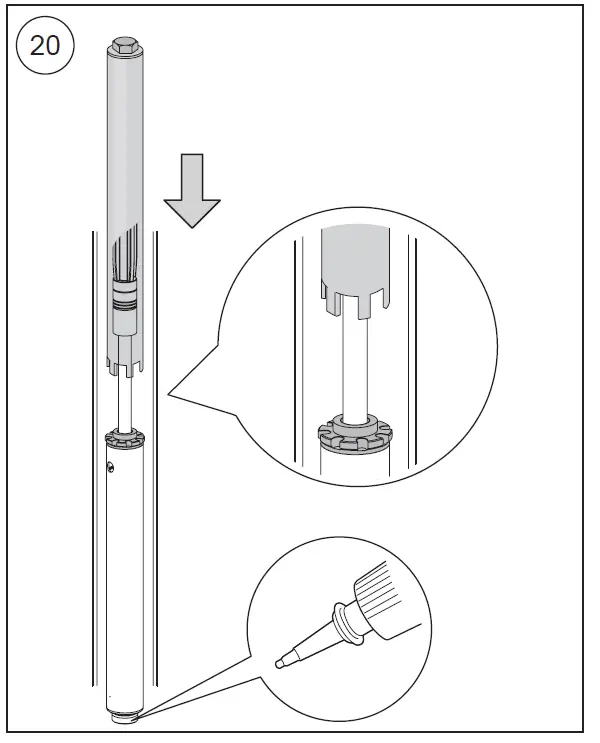 20