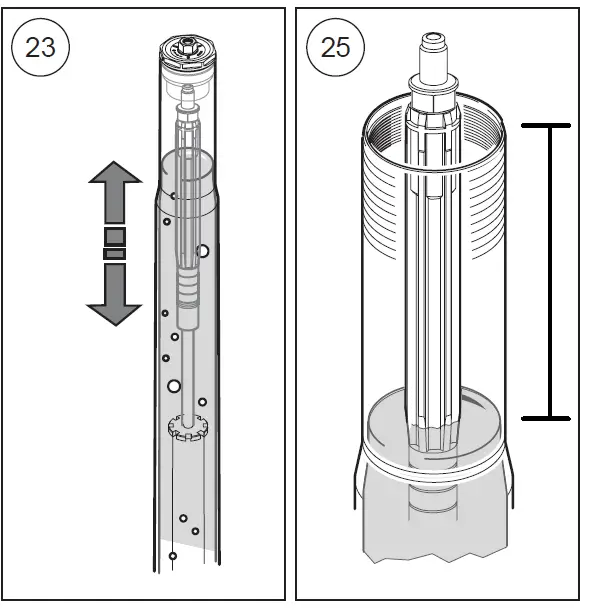 23

25