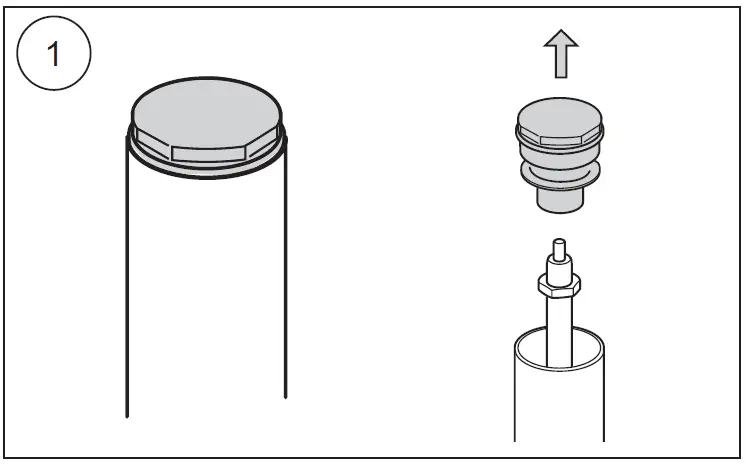 1