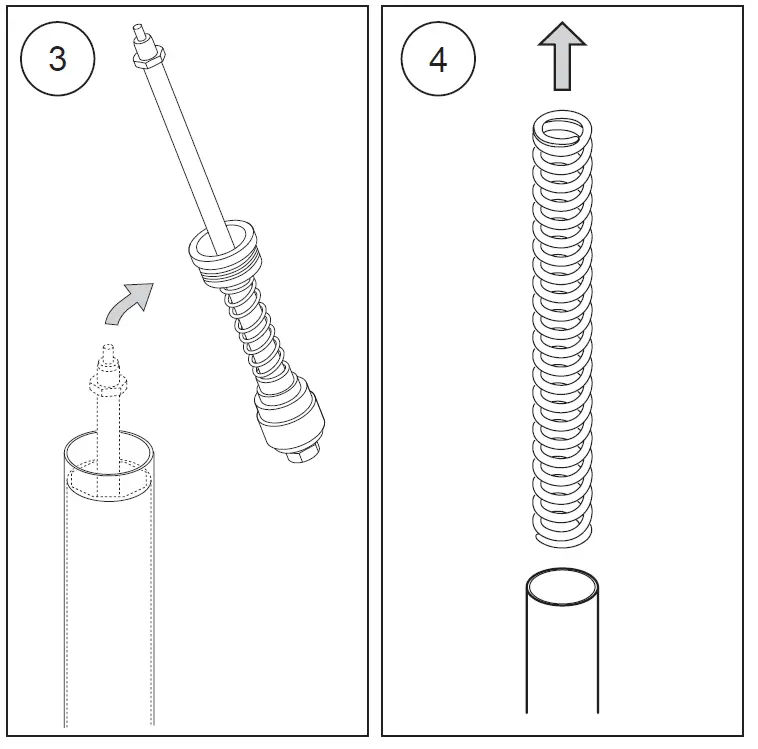 3

4