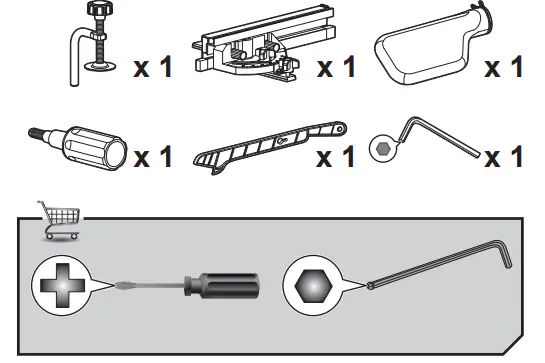 x 1
x 1
x 1
x 1
x 1
x 1