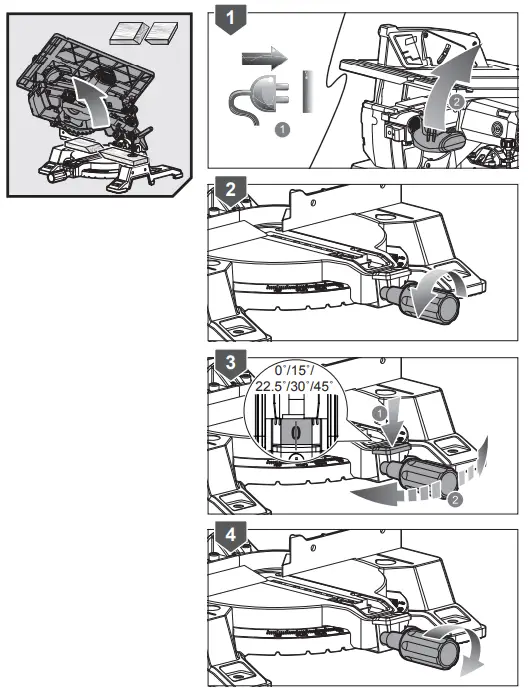 1

1

2

2

3

0°/15°/
22.5°/30°/45°

0

1

2

4