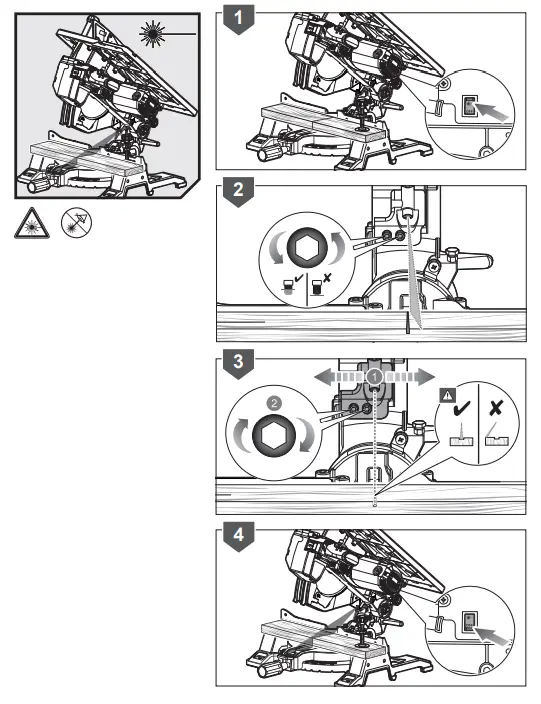 1

2

3

1

2

4