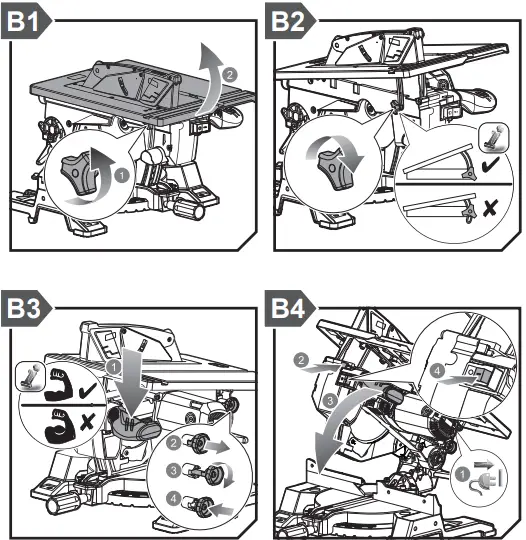 B1

2

1

B2

B3

1

2

3

4

B4

2

3

4

1