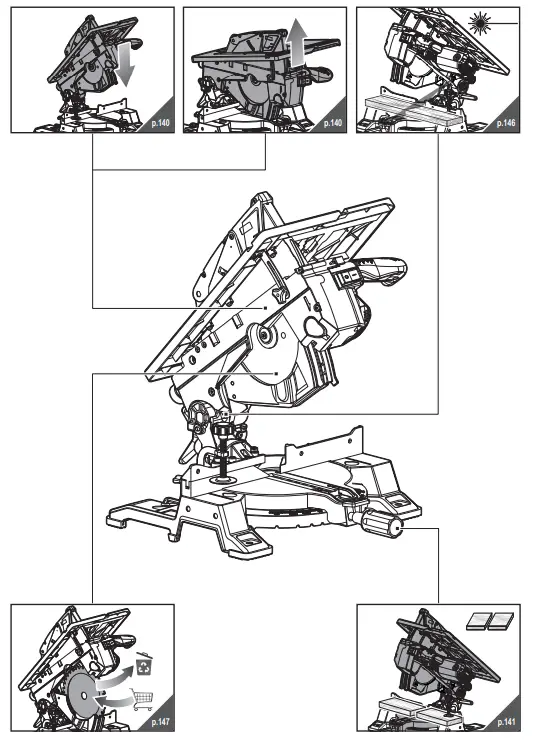 p.140

p.140

p.146

p.147

p.141