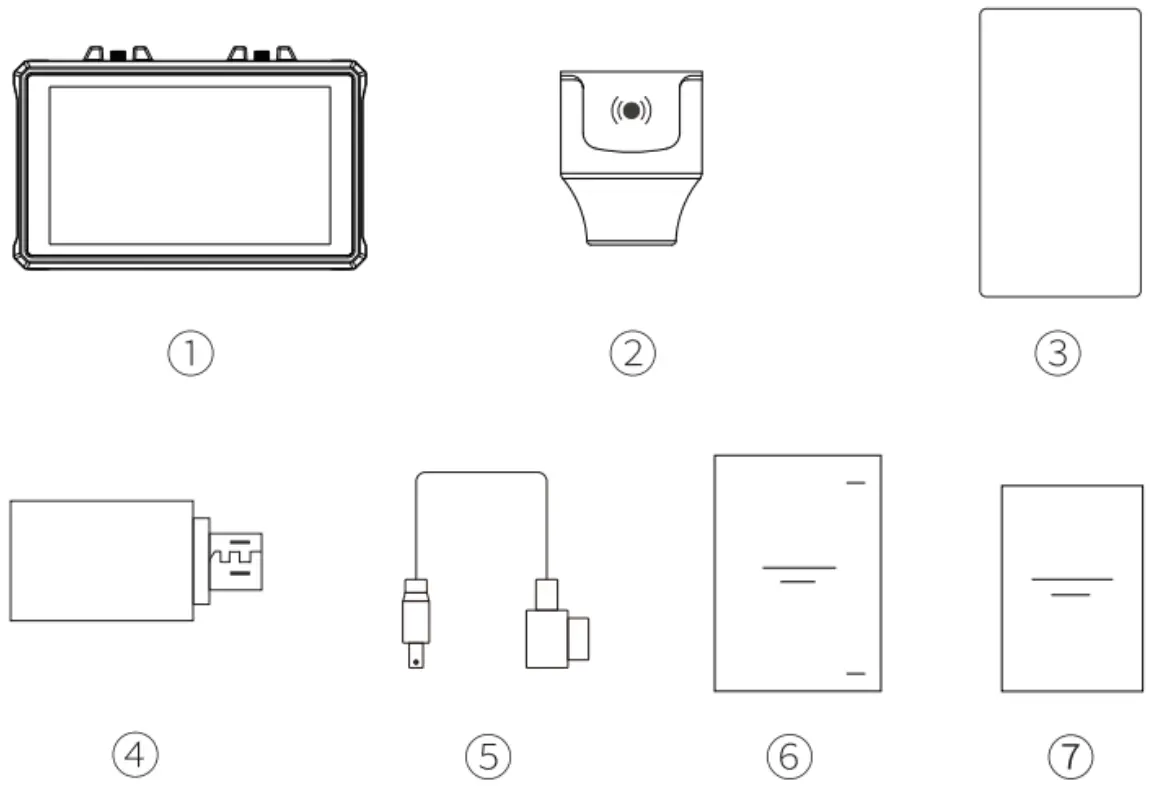 ①

②

③

④

⑤

⑥

⑦