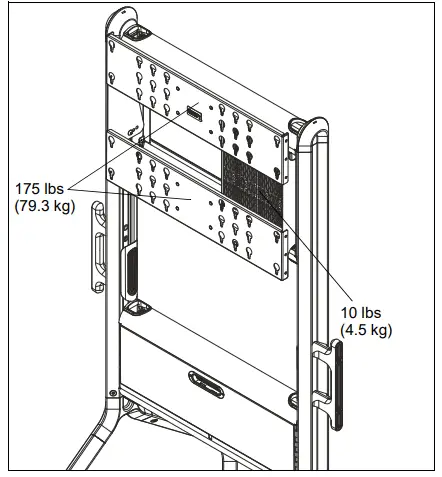 175 lbs
(79.3 kg)

10 lbs
(4.5 kg)