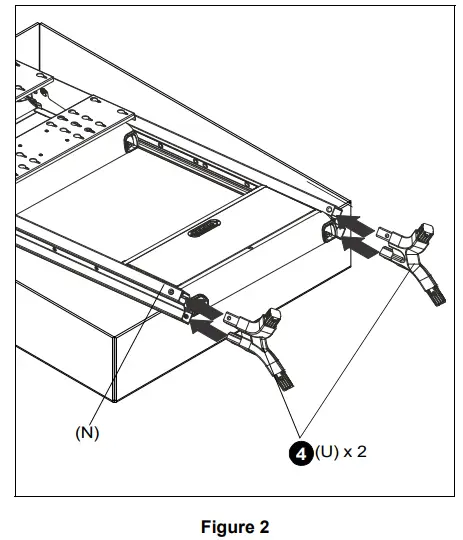 (N)

4 (U) x 2

Figure 2