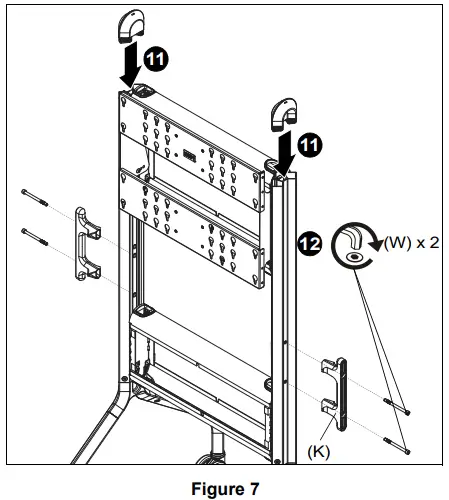 11

11

12

(W) x 2

(K)

Figure 7