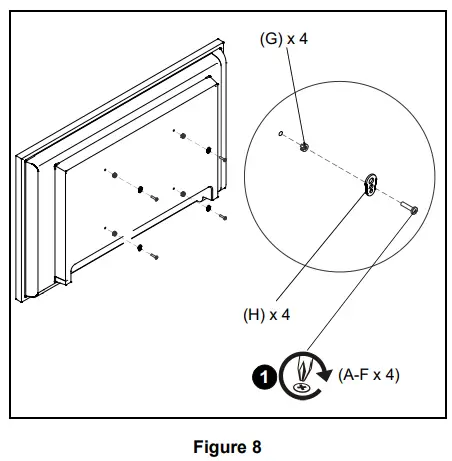 (G) x 4

(H) x 4

1

(A-F x 4)

Figure 8