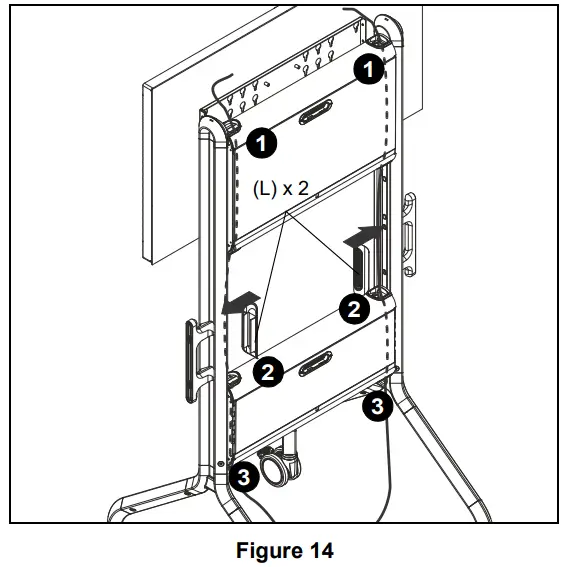 1
1
(L) x 2
2
2
3
3

Figure 14