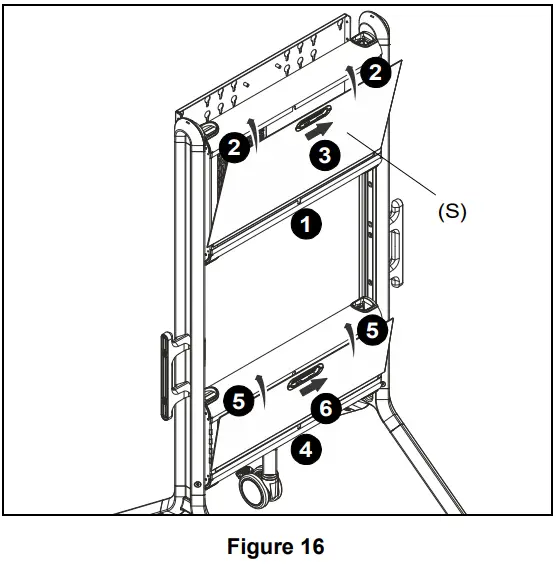 2
2
3
(S)
1
5
5
6
4

Figure 16