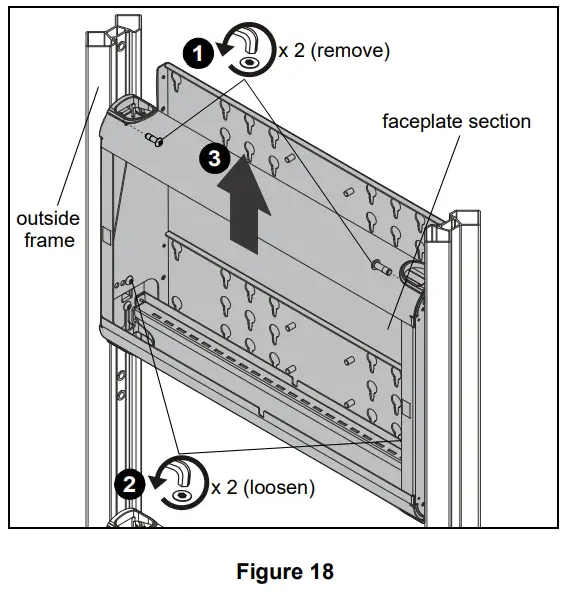 1 x 2 (remove)

faceplate section

3

outside frame

2 x 2 (loosen)

Figure 18