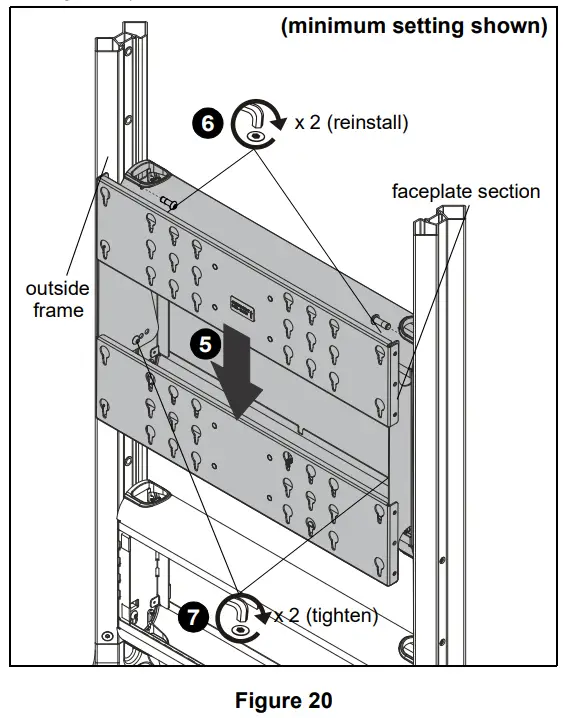 (minimum setting shown)

6 x 2 (reinstall)

faceplate section

outside frame

5

7 x 2 (tighten)

Figure 20