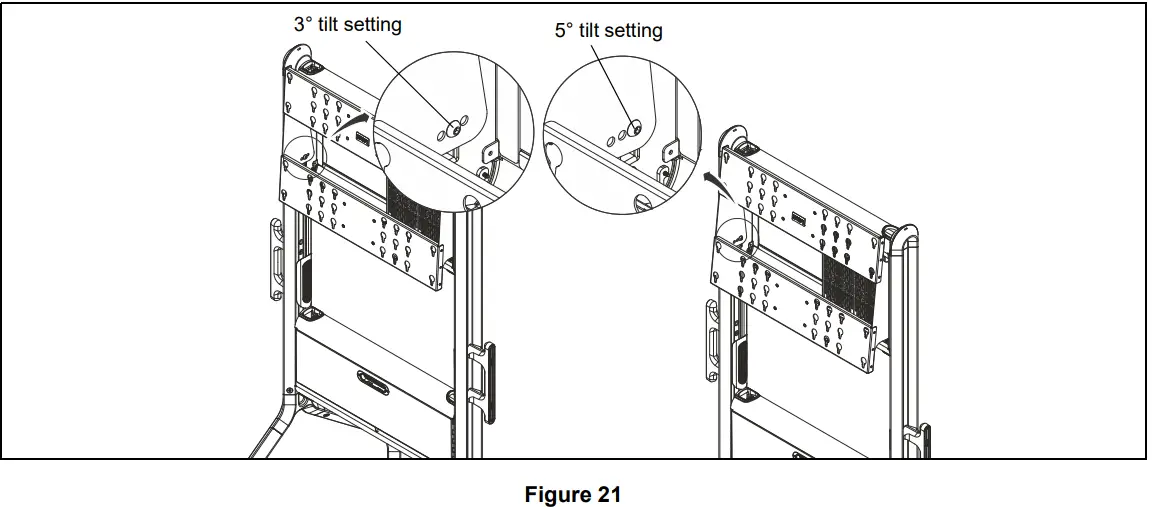 3° tilt setting

5° tilt setting

Figure 21