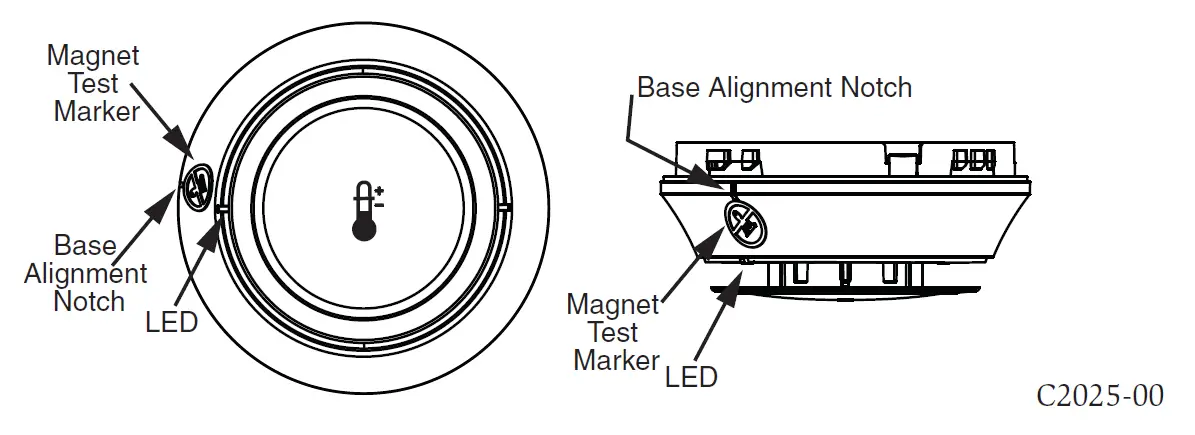 Magnet Test Marker

Base Alignment Notch

LED

Base Alignment Notch

Magnet Test Marker

LED

C2025-00