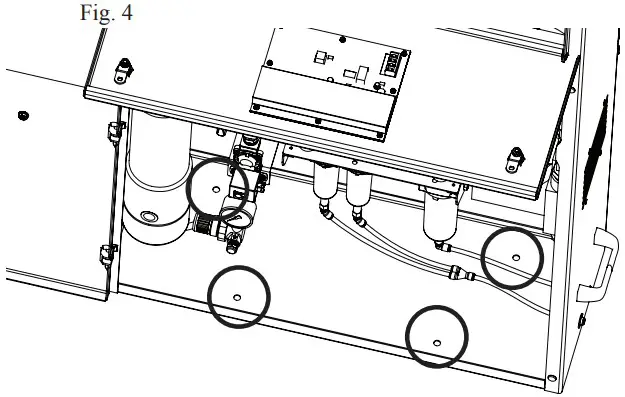 Fig. 4