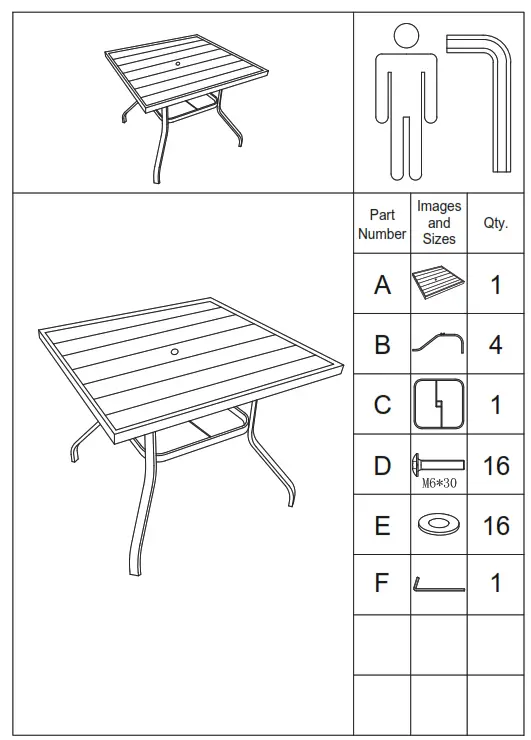 | Part Number | Images and Sizes | Qty. |
|---|---|---|
| A | | 1 |
| B | | 4 |
| C | | 1 |
| D | M6*30 | 16 |
| E | | 16 |
| F | | 1 |
| | | |
| | | |