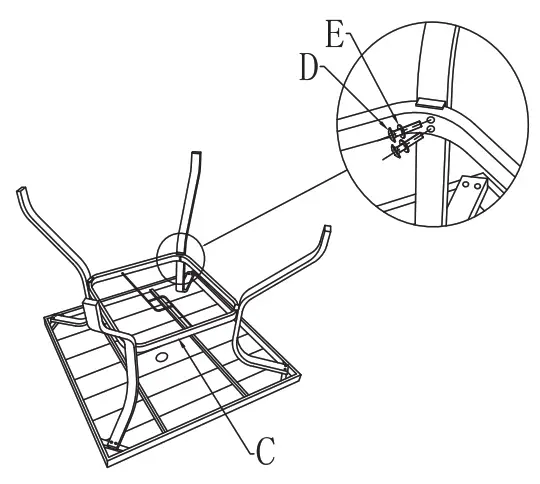 E
D
C