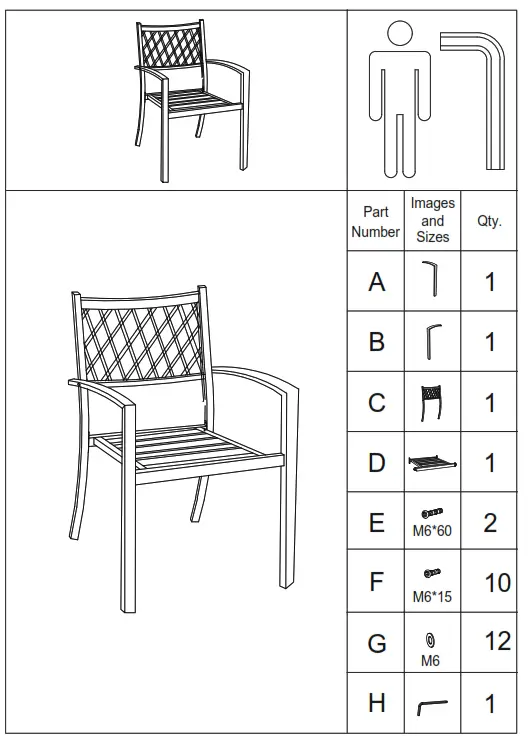 | Part Number | Images and Sizes | Qty. |
|---|---|---|
| A | | 1 |
| B | | 1 |
| C | | 1 |
| D | | 1 |
| E | M6*60 | 2 |
| F | M6*15 | 10 |
| G | M6 | 12 |
| H | | 1 |