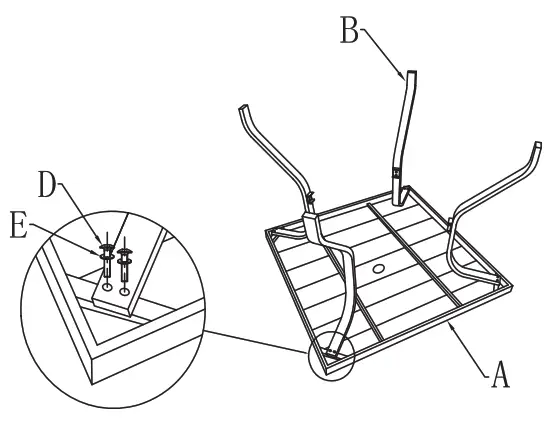 B
D
E
A