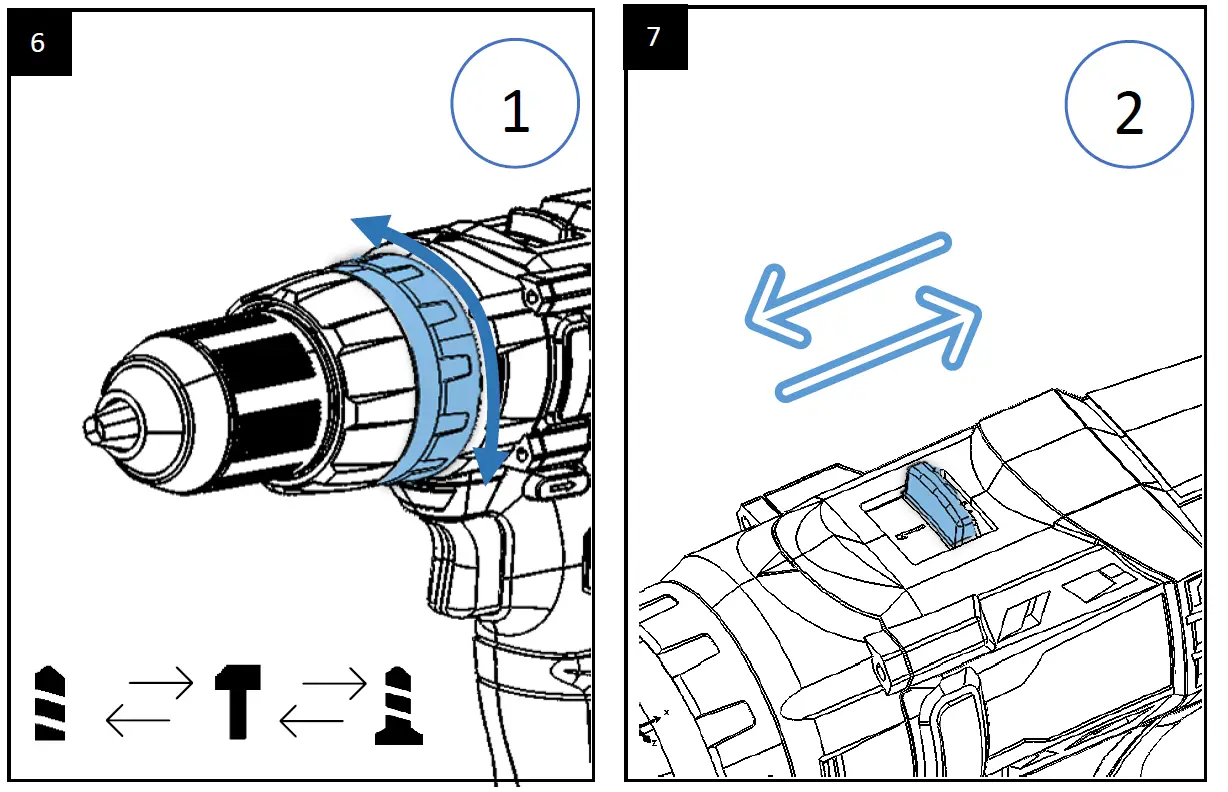 6

1

7

2