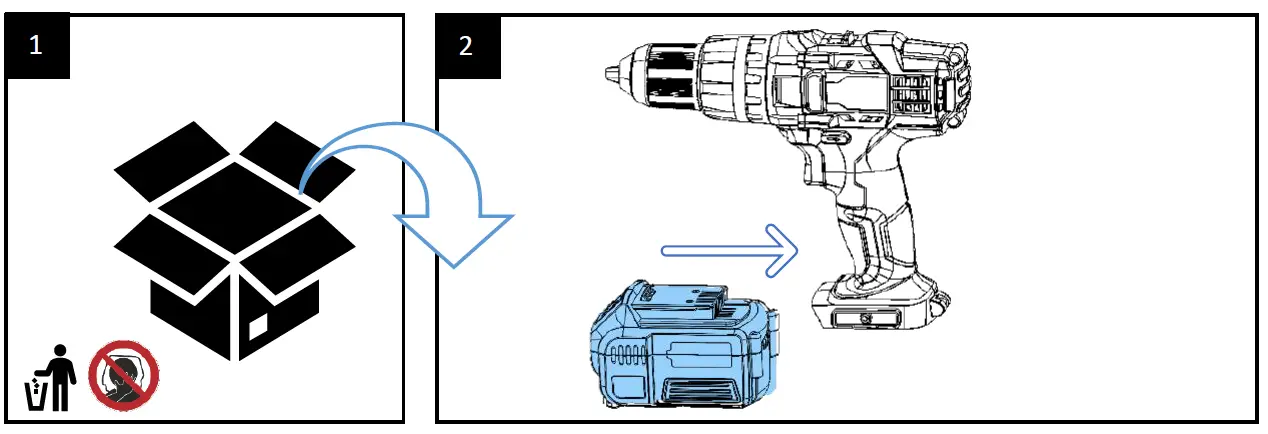 1

2