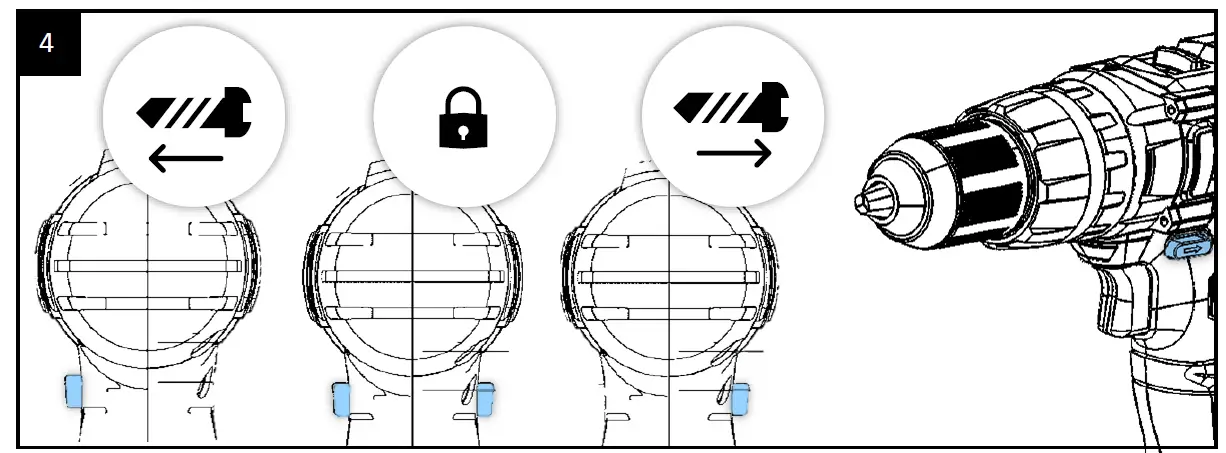 4